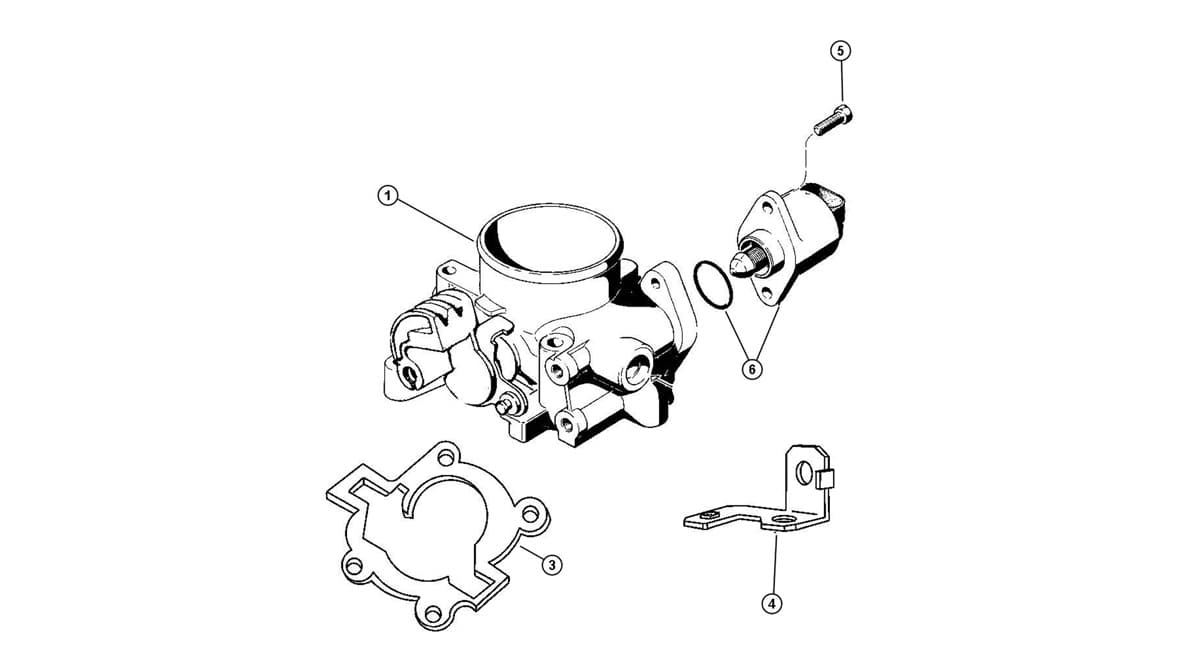 5
1
6
3
4